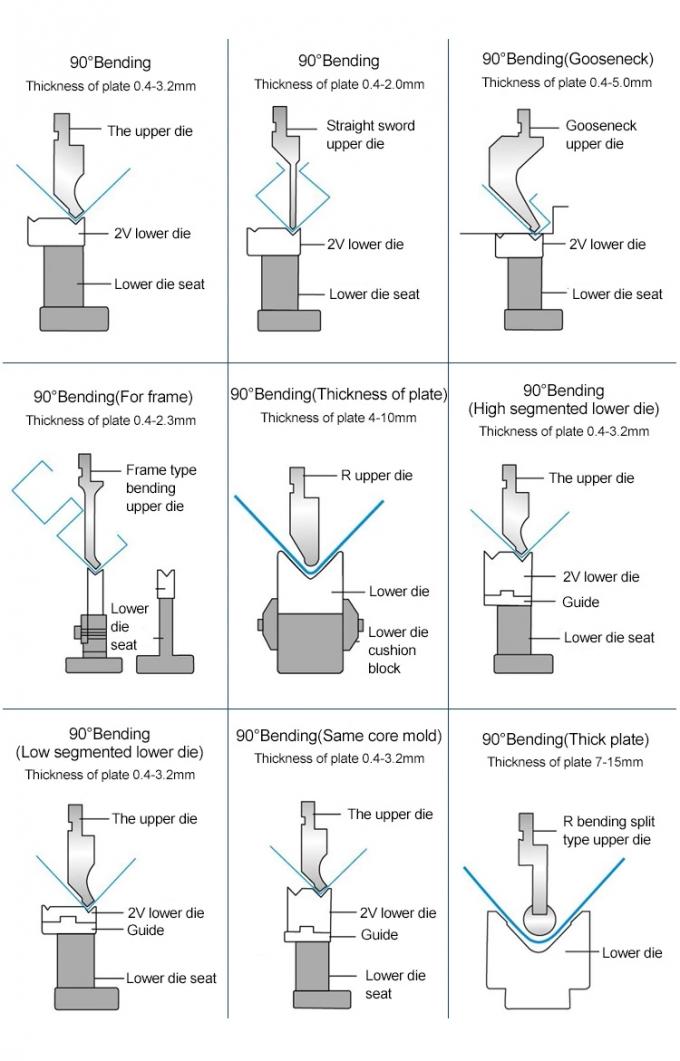 90°Bending
Thickness of plate 0.4-3.2mm
The upper die
2V lower die
Lower die seat

90°Bending
Thickness of plate 0.4-2.0mm
Straight sword upper die
2V lower die
Lower die seat

90°Bending(Gooseneck)
Thickness of plate 0.4-5.0mm
Gooseneck upper die
2V lower die
Lower die seat

90°Bending(For frame)
Thickness of plate 0.4-2.3mm
Frame type bending upper die
Lower die seat

90°Bending(Thickness of plate)
Thickness of plate 4-10mm
R upper die
Lower die
Lower die cushion block

90°Bending
(High segmented lower die)
Thickness of plate 0.4-3.2mm
The upper die
2V lower die
Guide
Lower die seat

90°Bending
(Low segmented lower die)
Thickness of plate 0.4-3.2mm
The upper die
2V lower die
Guide
Lower die seat

90°Bending(Same core mold)
Thickness of plate 0.4-3.2mm
The upper die
2V lower die
Guide
Lower die seat

90°Bending(Thick plate)
Thickness of plate 7-15mm
R bending split type upper die
Lower die